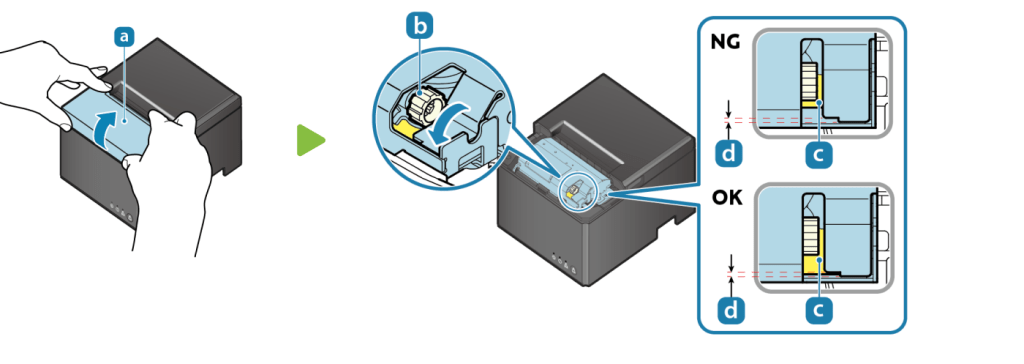 a

b

NG

d

c

OK

d

c